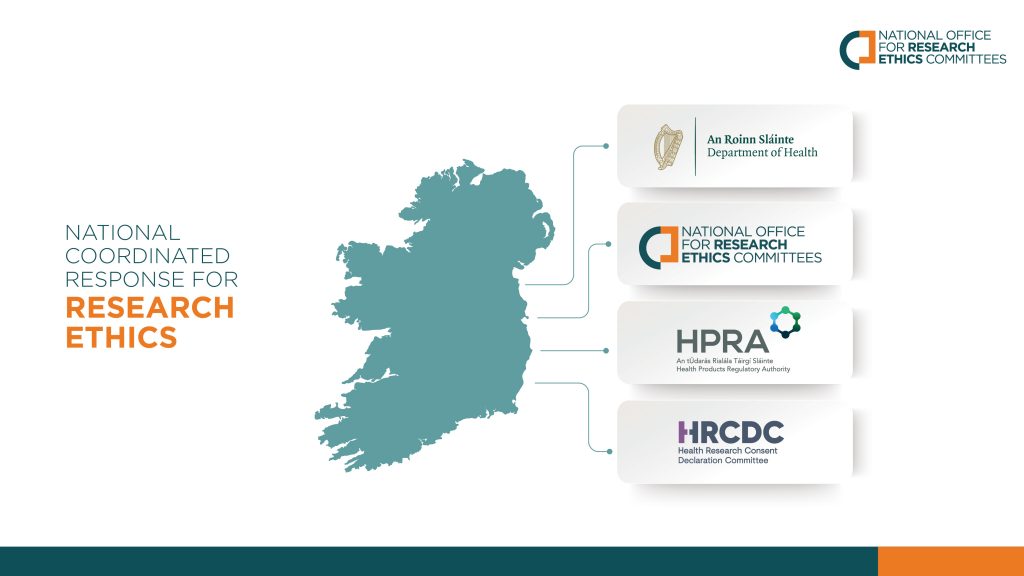 NATIONAL OFFICE FOR RESEARCH ETHICS COMMITTEES

NATIONAL COORDINATED RESPONSE FOR RESEARCH ETHICS

An Roinn Sláinte
Department of Health

NATIONAL OFFICE FOR RESEARCH ETHICS COMMITTEES

HPRA
An tÚdarás Rialála Táirgí Sláinte
Health Products Regulatory Authority

HRCDC
Health Research Consent Declaration Committee